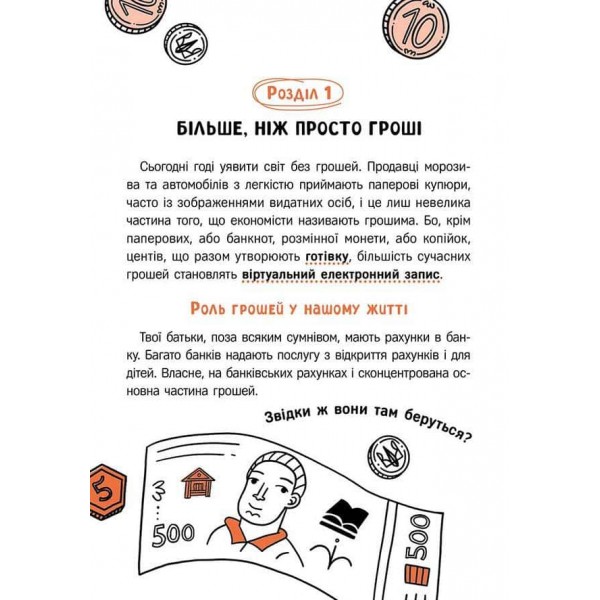 10

10

Розділ 1

БІЛЬШЕ, НІЖ ПРОСТО ГРОШІ

Сьогодні годі уявити світ без грошей. Продавці морозива та автомобілів з легкістю приймають паперові купюри, часто із зображеннями видатних осіб, і це лиш невелика частина того, що економісти називають грошима. Бо, крім паперових, або банкнот, розмінної монети, або копійок, центів, що разом утворюють готівку, більшість сучасних грошей становлять віртуальний електронний запис.

Роль грошей у нашому житті

Твої батьки, поза всяким сумнівом, мають рахунки в банку. Багато банків надають послугу з відкриття рахунків і для дітей. Власне, на банківських рахунках і сконцентрована основна частина грошей.

Звідки ж вони там беруться?

5

500

500