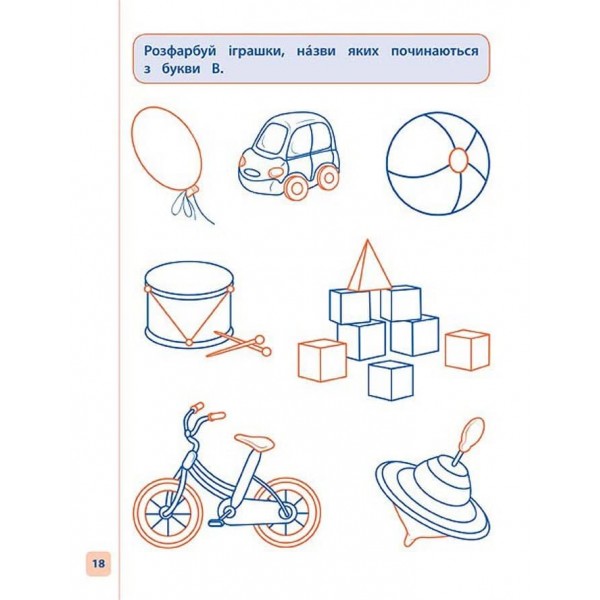 Розфарбуй іграшки, на́зви яких починаються з букви В.

18